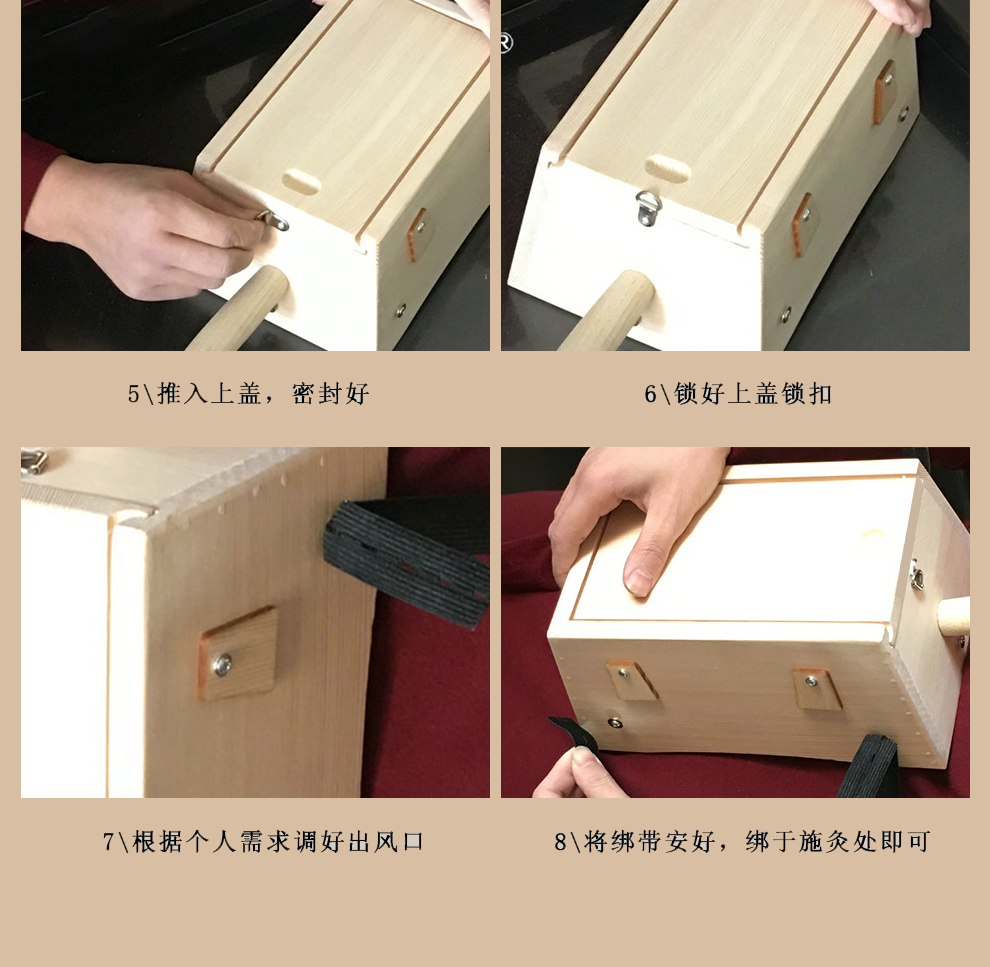 5\推入上盖，密封好

6\锁好上盖锁扣

7\根据个人需求调好出风口

8\将绑带安好，绑于施灸处即可