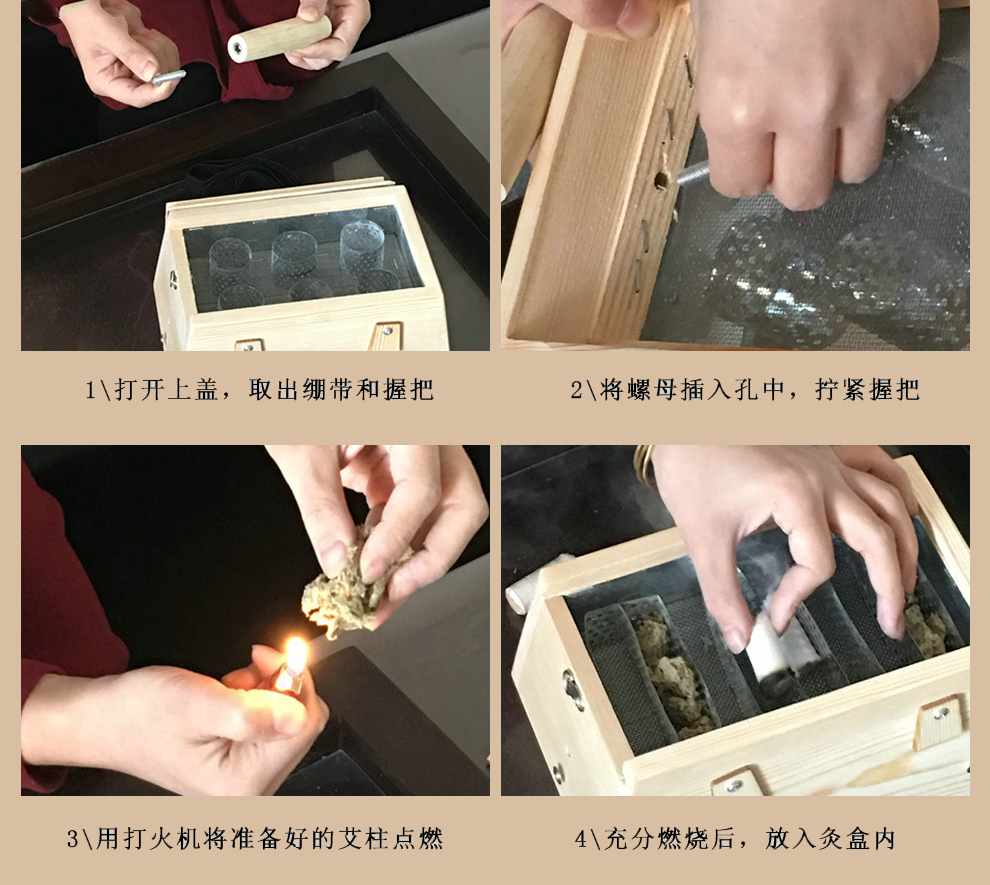 1\打开上盖，取出绷带和握把

2\将螺母插入孔中，拧紧握把

3\用打火机将准备好的艾柱点燃

4\充分燃烧后，放入灸盒内